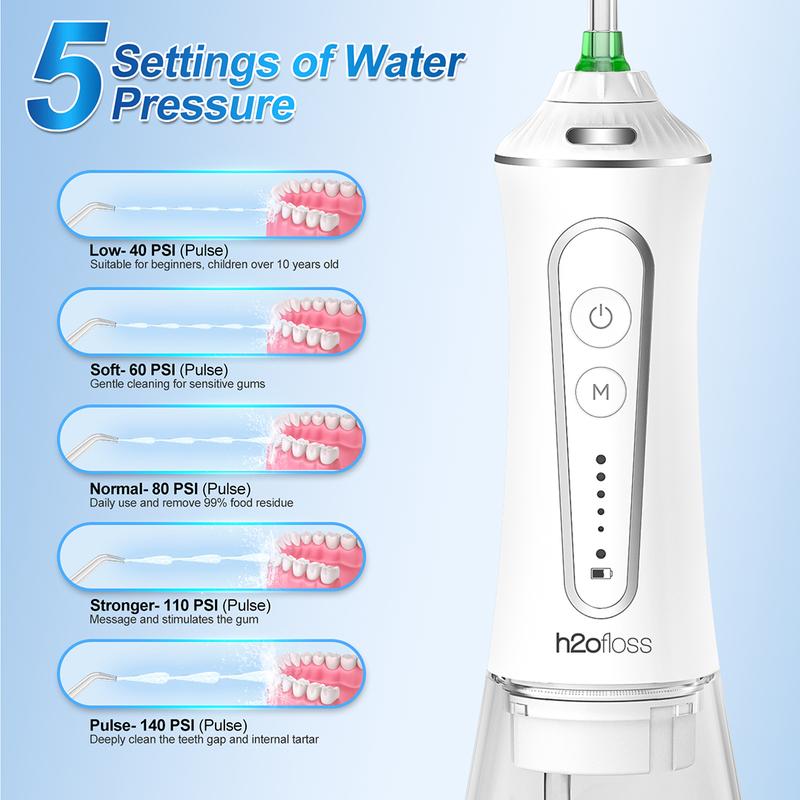 5 Settings of Water Pressure

Low- 40 PSI (Pulse)
Suitable for beginners, children over 10 years old

Soft- 60 PSI (Pulse)
Gentle cleaning for sensitive gums

Normal- 80 PSI (Pulse)
Daily use and remove 99% food residue

Stronger- 110 PSI (Pulse)
Message and stimulates the gum

Pulse- 140 PSI (Pulse)
Deeply clean the teeth gap and internal tartar

M

h2ofloss