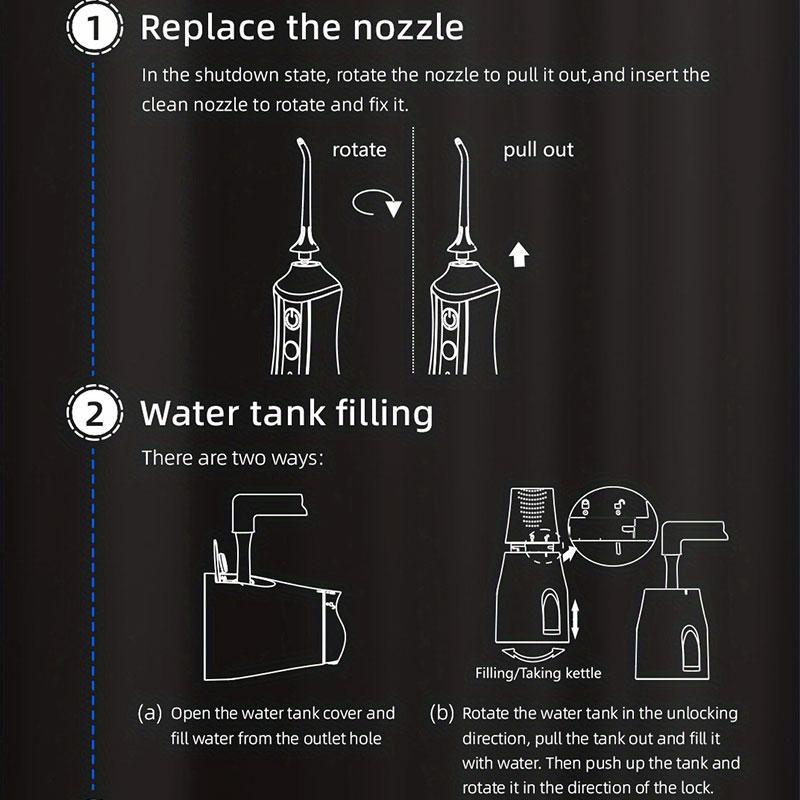 1 Replace the nozzle

In the shutdown state, rotate the nozzle to pull it out,and insert the clean nozzle to rotate and fix it.

rotate

pull out

2 Water tank filling

There are two ways:

Filling/Taking kettle

(a) Open the water tank cover and fill water from the outlet hole

(b) Rotate the water tank in the unlocking direction, pull the tank out and fill it with water. Then push up the tank and rotate it in the direction of the lock.