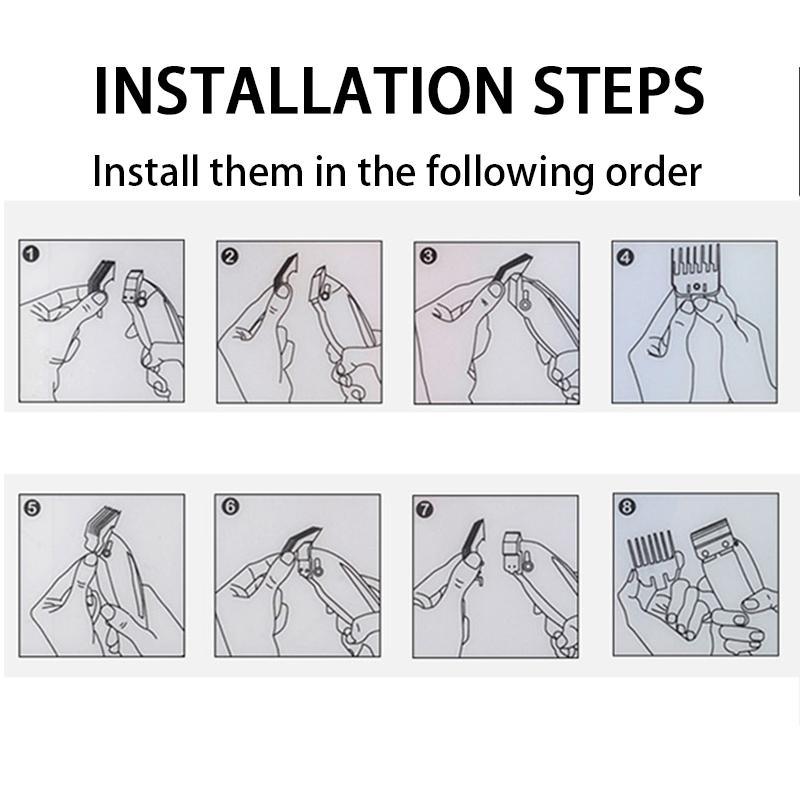 INSTALLATION STEPS

Install them in the following order

1

2

3

4

5

6

7

8