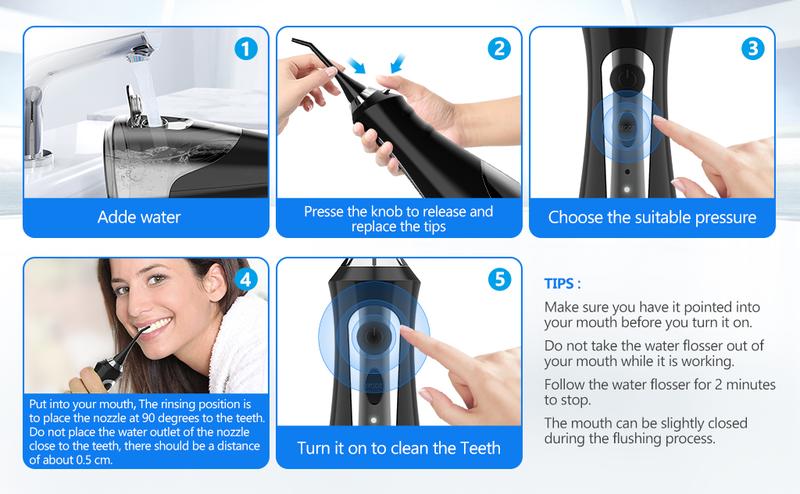 1

Adde water

2

Presse the knob to release and replace the tips

3

Choose the suitable pressure

4

Put into your mouth, The rinsing position is to place the nozzle at 90 degrees to the teeth. Do not place the water outlet of the nozzle close to the teeth, there should be a distance of about 0.5 cm.

5

Turn it on to clean the Teeth

TIPS :

Make sure you have it pointed into your mouth before you turn it on.

Do not take the water flosser out of your mouth while it is working.

Follow the water flosser for 2 minutes to stop.

The mouth can be slightly closed during the flushing process.