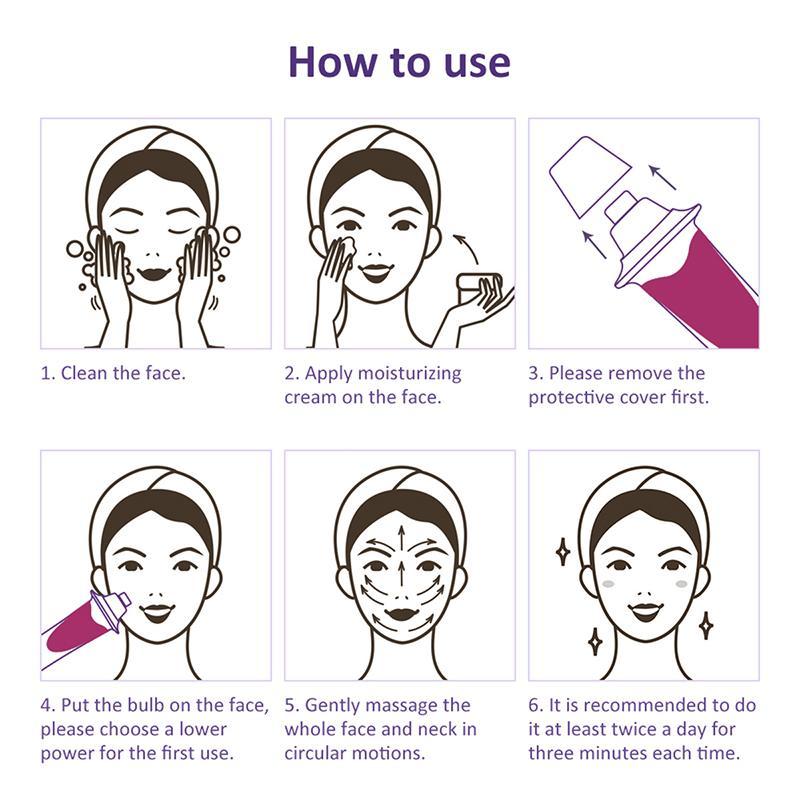 How to use

1. Clean the face.

2. Apply moisturizing cream on the face.

3. Please remove the protective cover first.

4. Put the bulb on the face, please choose a lower power for the first use.

5. Gently massage the whole face and neck in circular motions.

6. It is recommended to do it at least twice a day for three minutes each time.