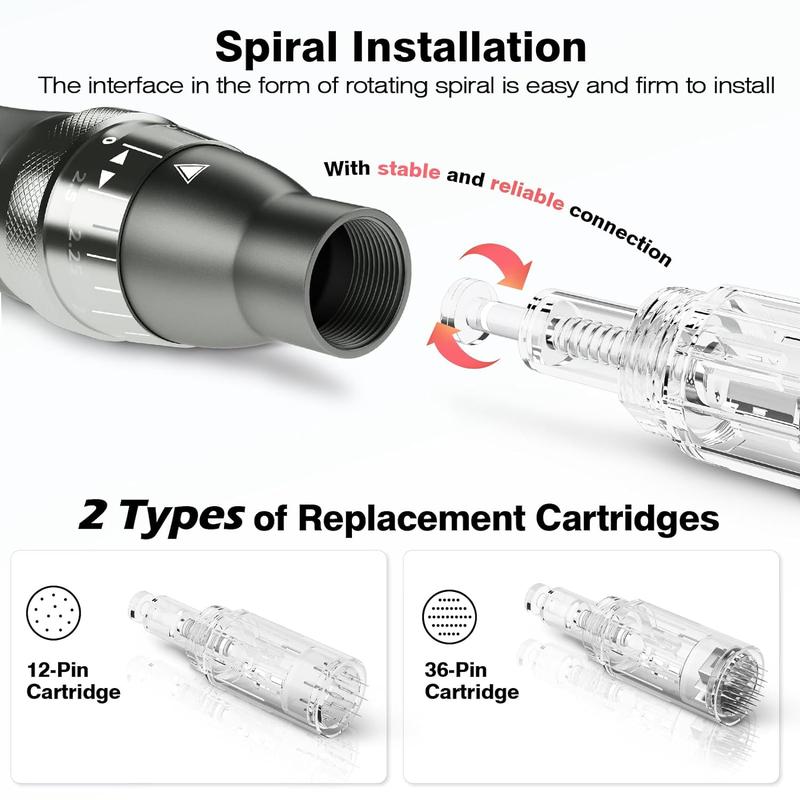 Spiral Installation
The interface in the form of rotating spiral is easy and firm to install

0
2.5
2.25

With stable and reliable connection

2 Types of Replacement Cartridges

12-Pin Cartridge

36-Pin Cartridge