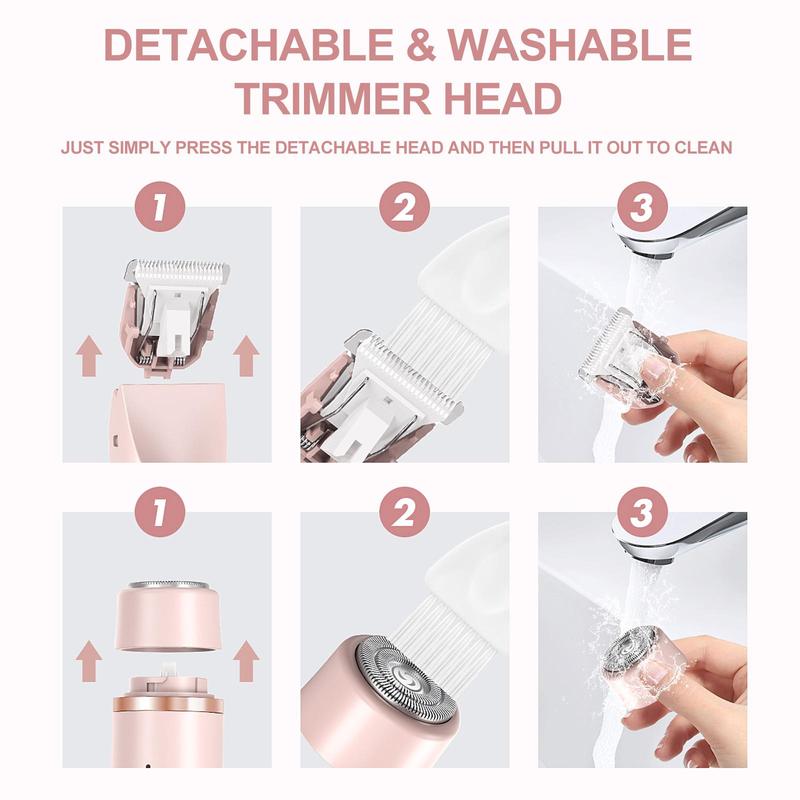 DETACHABLE & WASHABLE TRIMMER HEAD

JUST SIMPLY PRESS THE DETACHABLE HEAD AND THEN PULL IT OUT TO CLEAN

1

2

3

1

2

3