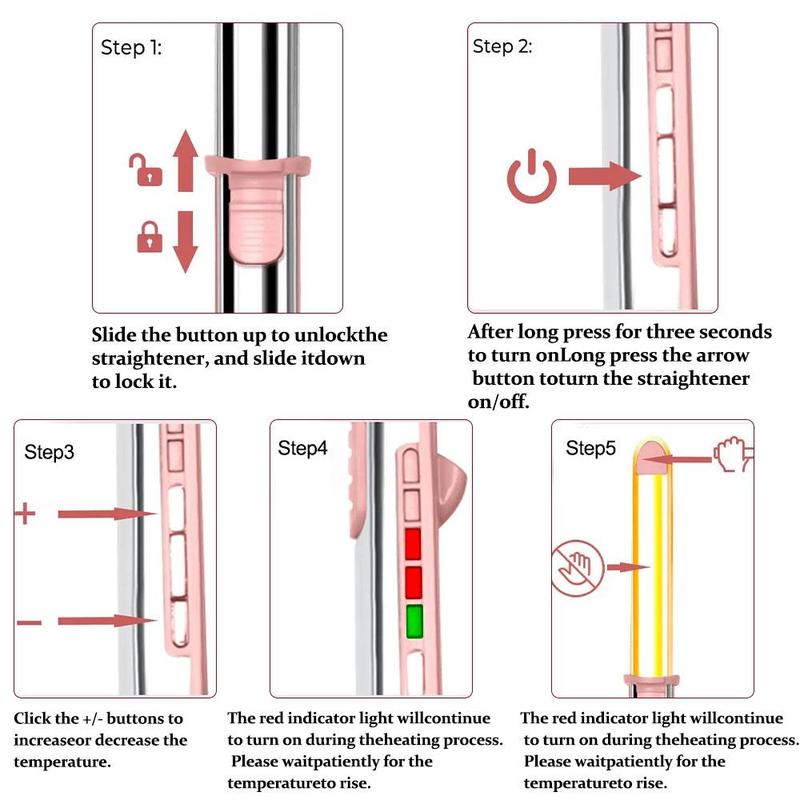 Step 1:

Slide the button up to unlockthe straightener, and slide itdown to lock it.

Step 2:

After long press for three seconds to turn onLong press the arrow button toturn the straightener on/off.

Step3

+

−

Click the +/- buttons to increaseor decrease the temperature.

Step4

The red indicator light willcontinue to turn on during theheating process. Please waitpatiently for the temperatureto rise.

Step5

The red indicator light willcontinue to turn on during theheating process. Please waitpatiently for the temperatureto rise.